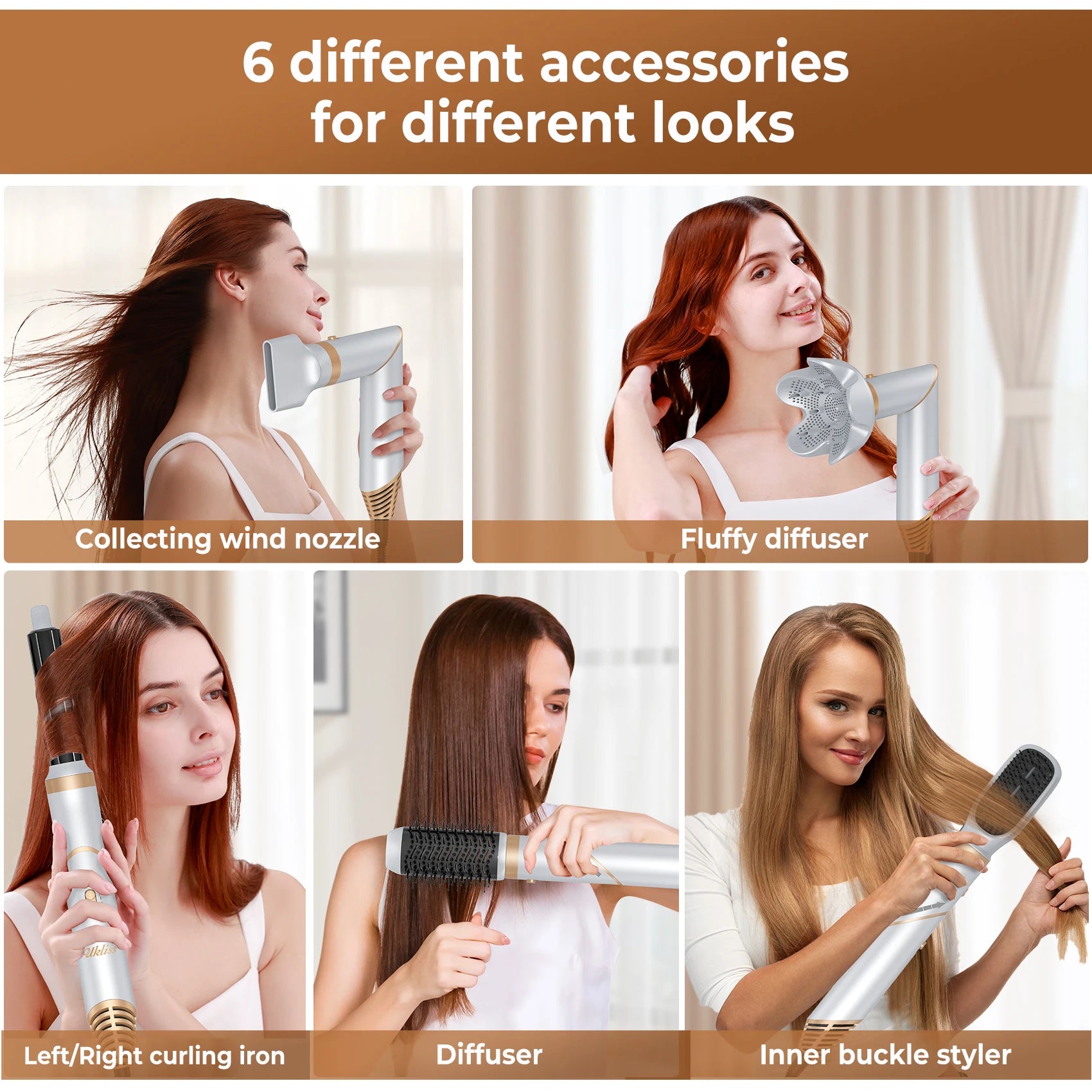 6 different accessories for different looks

Collecting wind nozzle

Fluffy diffuser

Ukliss

Left/Right curling iron

Diffuser

Inner buckle styler